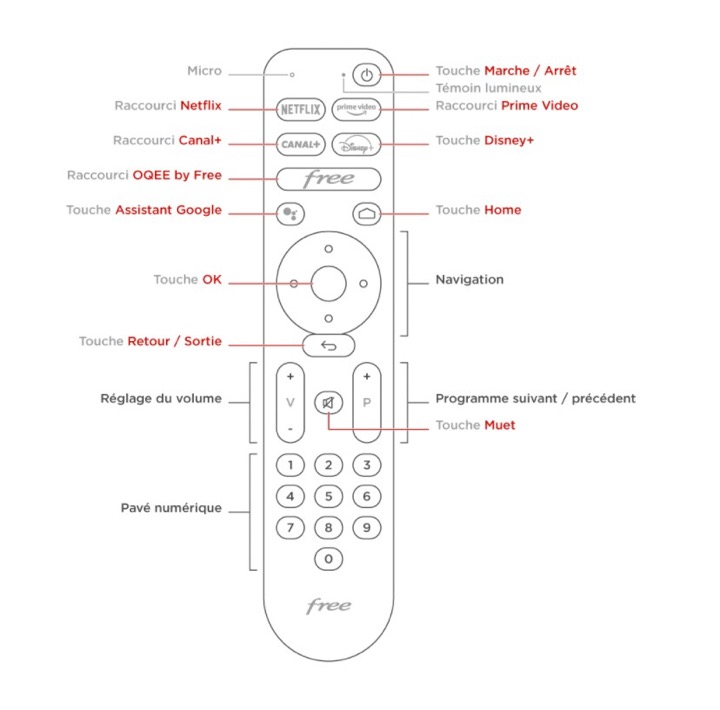 Micro
Touche Marche / Arrêt
Témoin lumineux
Raccourci Netflix
NETFLIX
prime video
Raccourci Prime Video
Raccourci Canal+
CANAL+
Disney+
Touche Disney+
Raccourci OQEE by Free
free
Touche Assistant Google
Touche Home
Touche OK
Navigation
Touche Retour / Sortie
Réglage du volume
+
V
-
+
P
Programme suivant / précédent
Touche Muet
Pavé numérique
1 2 3
4 5 6
7 8 9
0
free